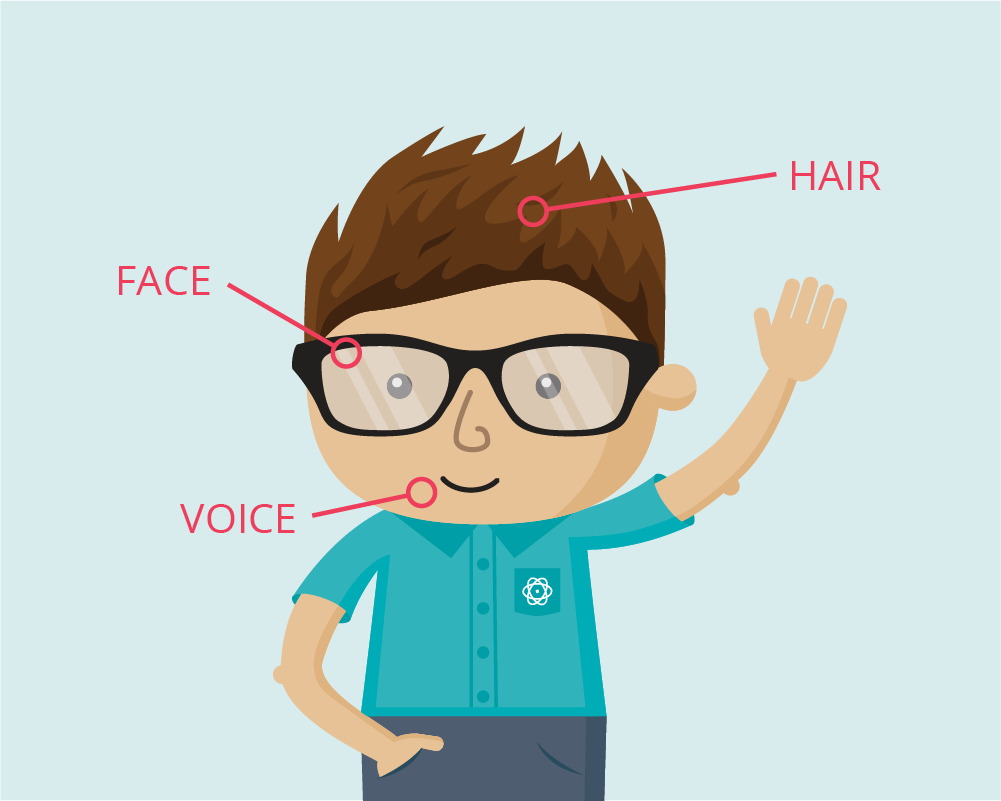 HAIR

FACE

VOICE